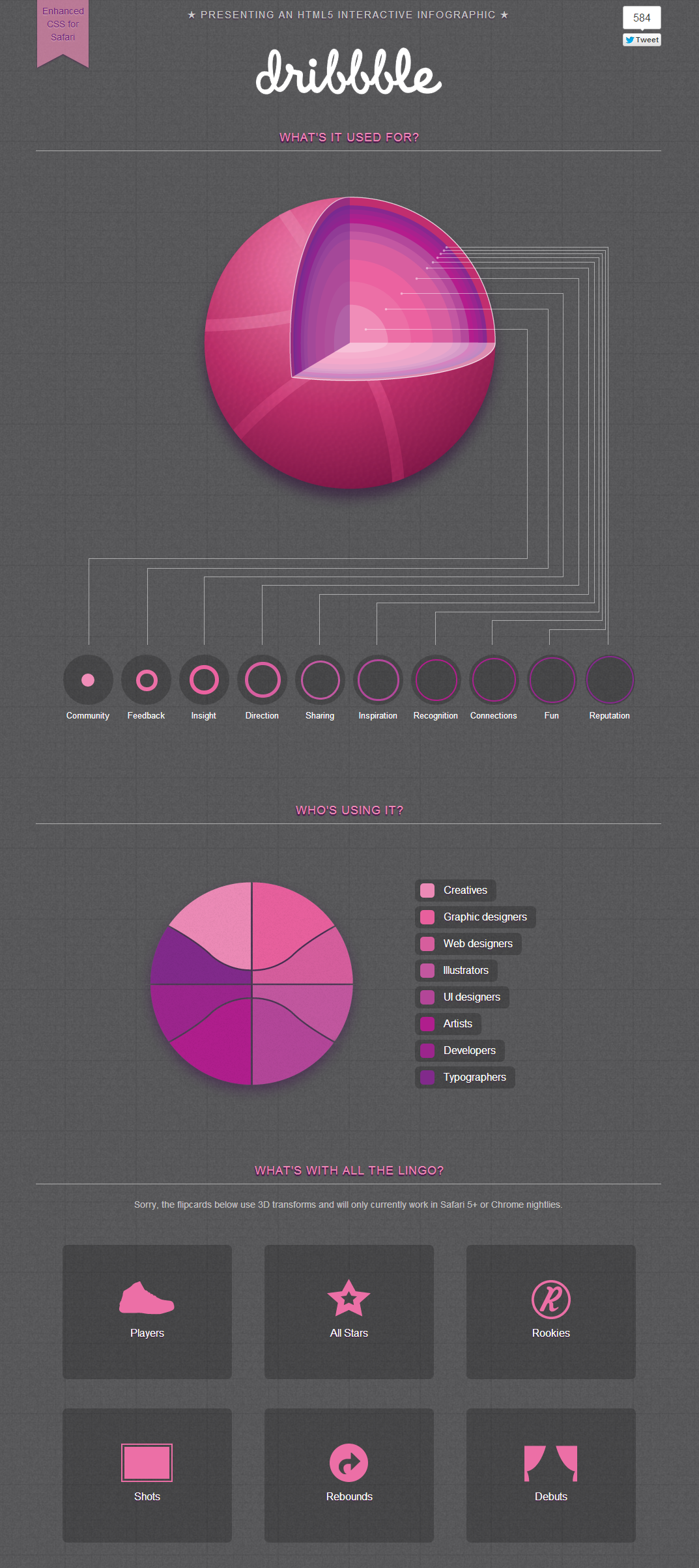 Enhanced CSS for Safari

★ PRESENTING AN HTML5 INTERACTIVE INFOGRAPHIC ★

584
Tweet

dribbble

WHAT'S IT USED FOR?

Community
Feedback
Insight
Direction
Sharing
Inspiration
Recognition
Connections
Fun
Reputation

WHO'S USING IT?

Creatives
Graphic designers
Web designers
Illustrators
UI designers
Artists
Developers
Typographers

WHAT'S WITH ALL THE LINGO?

Sorry, the flipcards below use 3D transforms and will only currently work in Safari 5+ or Chrome nightlies.

Players
All Stars
Rookies
Shots
Rebounds
Debuts